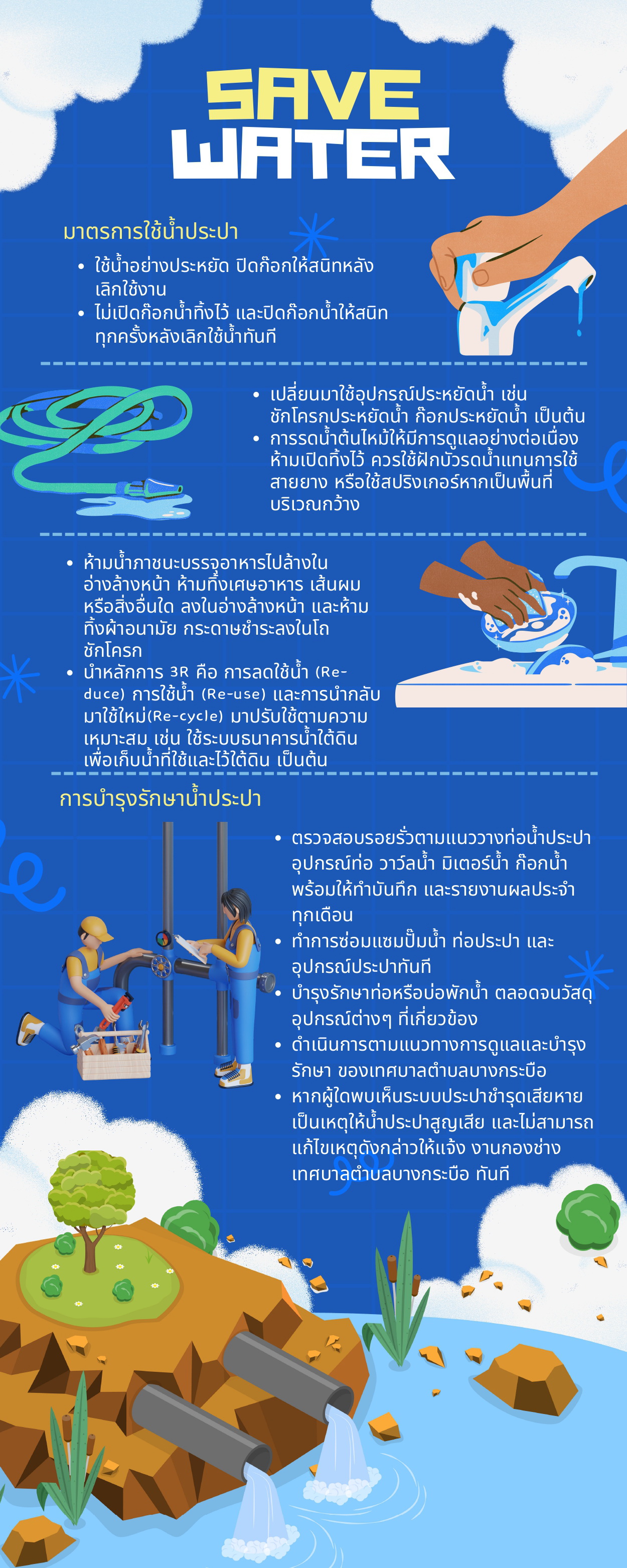 SAVE WATER

มาตรการใช้น้ำประปา

- ใช้น้ำอย่างประหยัด ปิดก๊อกให้สนิทหลังเลิกใช้งาน
- ไม่เปิดก๊อกน้ำทิ้งไว้ และปิดก๊อกน้ำให้สนิททุกครั้งหลังเลิกใช้น้ำทันที

- เปลี่ยนมาใช้อุปกรณ์ประหยัดน้ำ เช่น ชักโครกประหยัดน้ำ ก๊อกประหยัดน้ำ เป็นต้น
- การรดน้ำต้นไหม้ให้มีการดูแลอย่างต่อเนื่อง ห้ามเปิดทิ้งไว้ ควรใช้ฝักบัวรดน้ำแทนการใช้สายยาง หรือใช้สปริงเกอร์หากเป็นพื้นที่บริเวณกว้าง

- ห้ามน้ำภาชนะบรรจุอาหารไปล้างในอ่างล้างหน้า ห้ามทิ้งเศษอาหาร เส้นผม หรือสิ่งอื่นใด ลงในอ่างล้างหน้า และห้ามทิ้งผ้าอนามัย กระดาษชำระลงในโถชักโครก
- นำหลักการ 3R คือ การลดใช้น้ำ (Reduce) การใช้น้ำ (Re-use) และการนำกลับมาใช้ใหม่(Re-cycle) มาปรับใช้ตามความเหมาะสม เช่น ใช้ระบบธนาคารน้ำใต้ดิน เพื่อเก็บน้ำที่ใช้และไว้ใต้ดิน เป็นต้น

การบำรุงรักษาน้ำประปา

- ตรวจสอบรอยรั่วตามแนววางท่อน้ำประปา อุปกรณ์ท่อ วาว์ลน้ำ มิเตอร์น้ำ ก๊อกน้ำ พร้อมให้ทำบันทึก และรายงานผลประจำทุกเดือน
- ทำการซ่อมแซมปั๊มน้ำ ท่อประปา และอุปกรณ์ประปาทันที
- บำรุงรักษาท่อหรือบ่อพักน้ำ ตลอดจนวัสดุอุปกรณ์ต่างๆ ที่เกี่ยวข้อง
- ดำเนินการตามแนวทางการดูแลและบำรุงรักษา ของเทศบาลตำบลบางกระบือ
- หากผู้ใดพบเห็นระบบประปาชำรุดเสียหาย เป็นเหตุให้น้ำประปาสูญเสีย และไม่สามารถแก้ไขเหตุดังกล่าวให้แจ้ง งานกองช่าง เทศบาลตำบลบางกระบือ ทันที